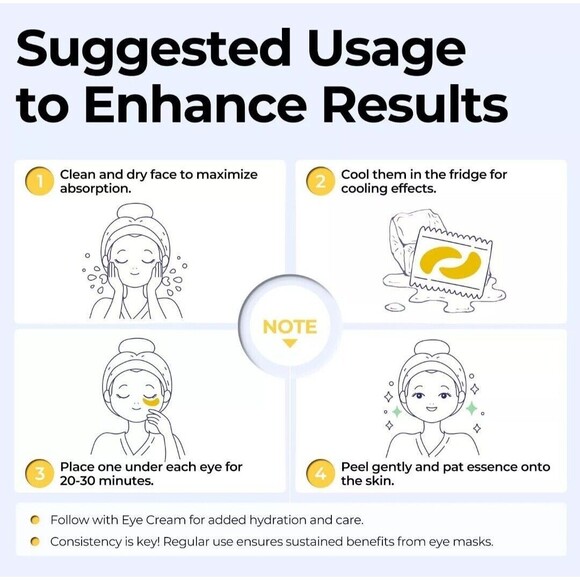 Suggested Usage to Enhance Results

1 Clean and dry face to maximize absorption.

2 Cool them in the fridge for cooling effects.

NOTE

3 Place one under each eye for 20-30 minutes.

4 Peel gently and pat essence onto the skin.

Follow with Eye Cream for added hydration and care.

Consistency is key! Regular use ensures sustained benefits from eye masks.